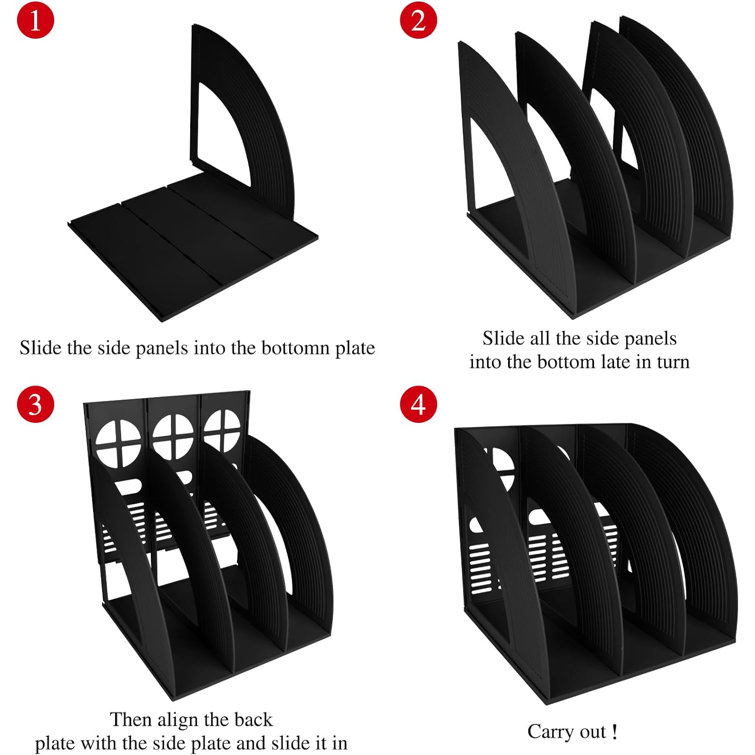 1

Slide the side panels into the bottomn plate

2

Slide all the side panels into the bottom late in turn

3

Then align the back plate with the side plate and slide it in

4

Carry out !